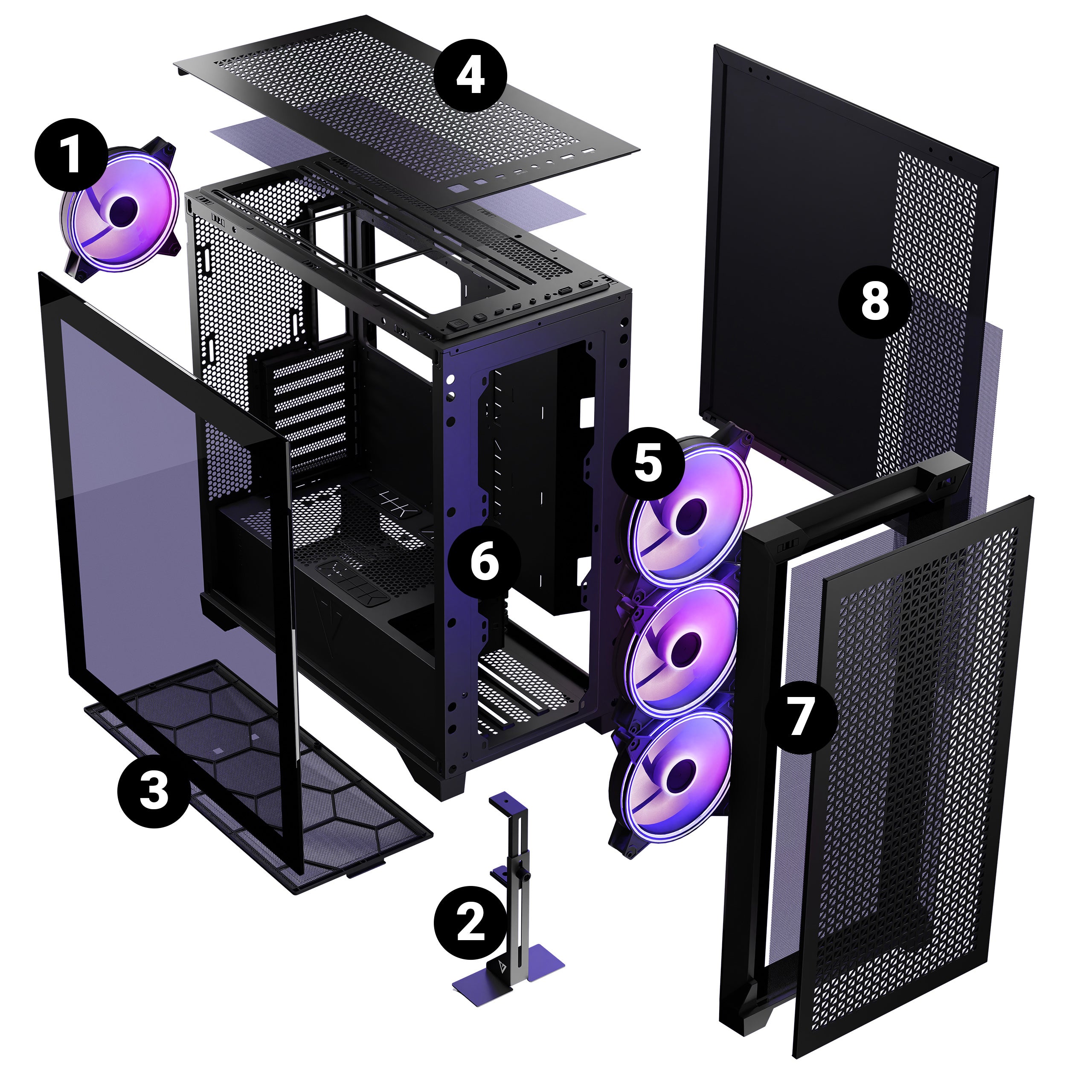 4
1
8
5
6
7
3
2